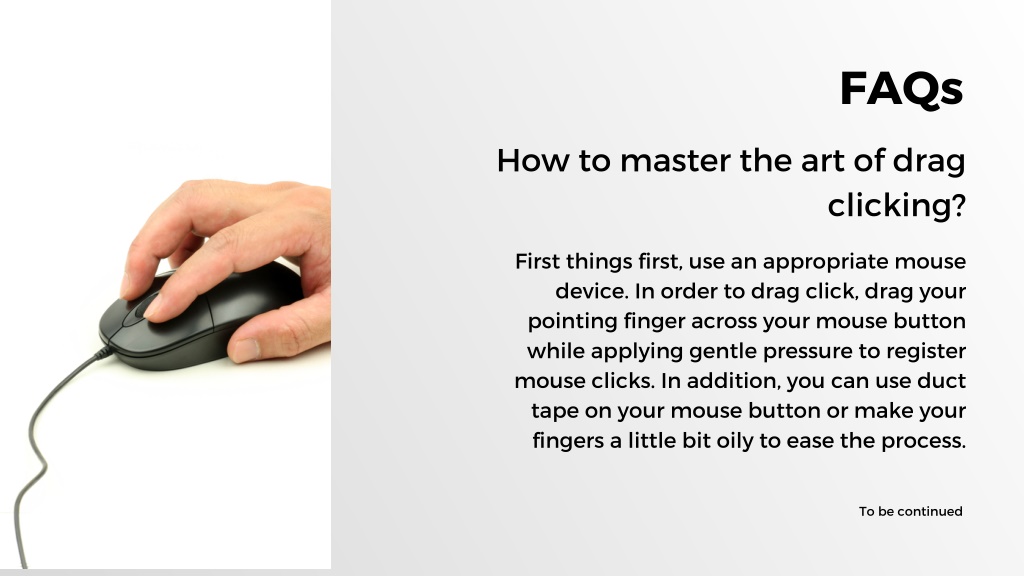 FAQs

How to master the art of drag clicking?

First things first, use an appropriate mouse device. In order to drag click, drag your pointing finger across your mouse button while applying gentle pressure to register mouse clicks. In addition, you can use duct tape on your mouse button or make your fingers a little bit oily to ease the process.

To be continued