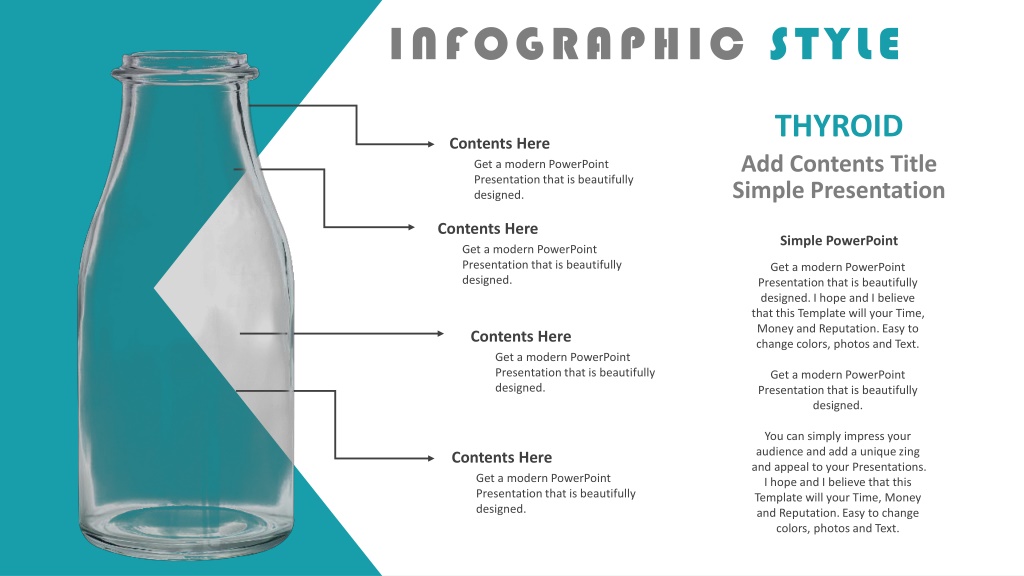 INFOGRAPHIC STYLE

Contents Here
Get a modern PowerPoint Presentation that is beautifully designed.

Contents Here
Get a modern PowerPoint Presentation that is beautifully designed.

Contents Here
Get a modern PowerPoint Presentation that is beautifully designed.

Contents Here
Get a modern PowerPoint Presentation that is beautifully designed.

THYROID

Add Contents Title Simple Presentation

Simple PowerPoint

Get a modern PowerPoint Presentation that is beautifully designed. I hope and I believe that this Template will your Time, Money and Reputation. Easy to change colors, photos and Text.

Get a modern PowerPoint Presentation that is beautifully designed.

You can simply impress your audience and add a unique zing and appeal to your Presentations. I hope and I believe that this Template will your Time, Money and Reputation. Easy to change colors, photos and Text.