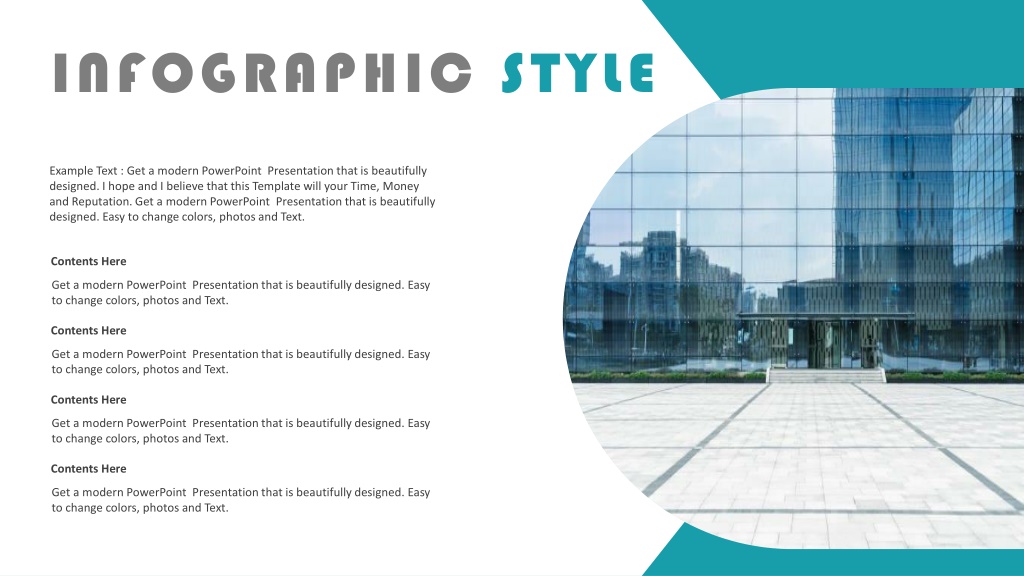 INFOGRAPHIC STYLE

Example Text : Get a modern PowerPoint Presentation that is beautifully designed. I hope and I believe that this Template will your Time, Money and Reputation. Get a modern PowerPoint Presentation that is beautifully designed. Easy to change colors, photos and Text.

Contents Here

Get a modern PowerPoint Presentation that is beautifully designed. Easy to change colors, photos and Text.

Contents Here

Get a modern PowerPoint Presentation that is beautifully designed. Easy to change colors, photos and Text.

Contents Here

Get a modern PowerPoint Presentation that is beautifully designed. Easy to change colors, photos and Text.

Contents Here

Get a modern PowerPoint Presentation that is beautifully designed. Easy to change colors, photos and Text.