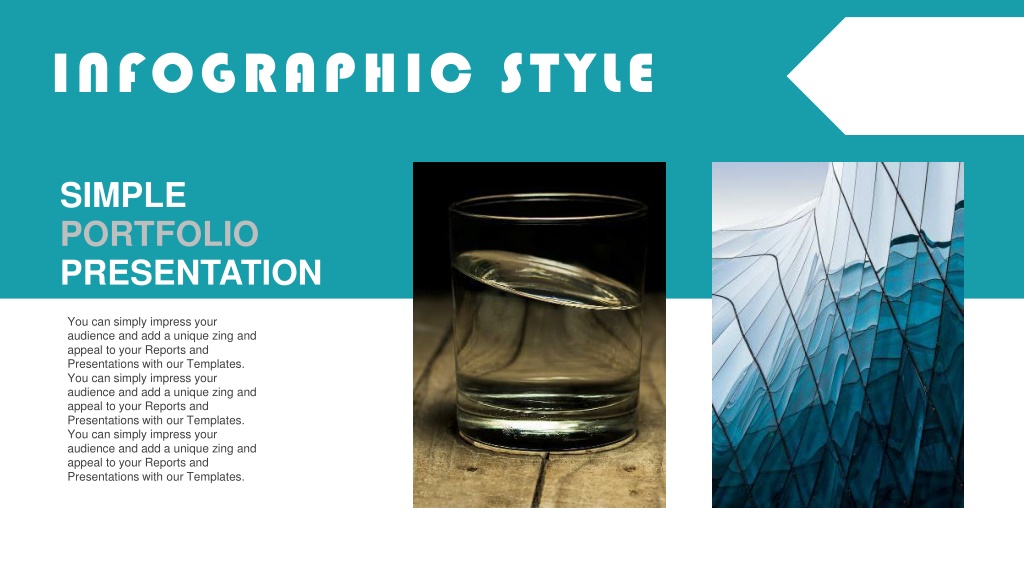 INFOGRAPHIC STYLE

SIMPLE
PORTFOLIO
PRESENTATION

You can simply impress your audience and add a unique zing and appeal to your Reports and Presentations with our Templates. You can simply impress your audience and add a unique zing and appeal to your Reports and Presentations with our Templates. You can simply impress your audience and add a unique zing and appeal to your Reports and Presentations with our Templates.