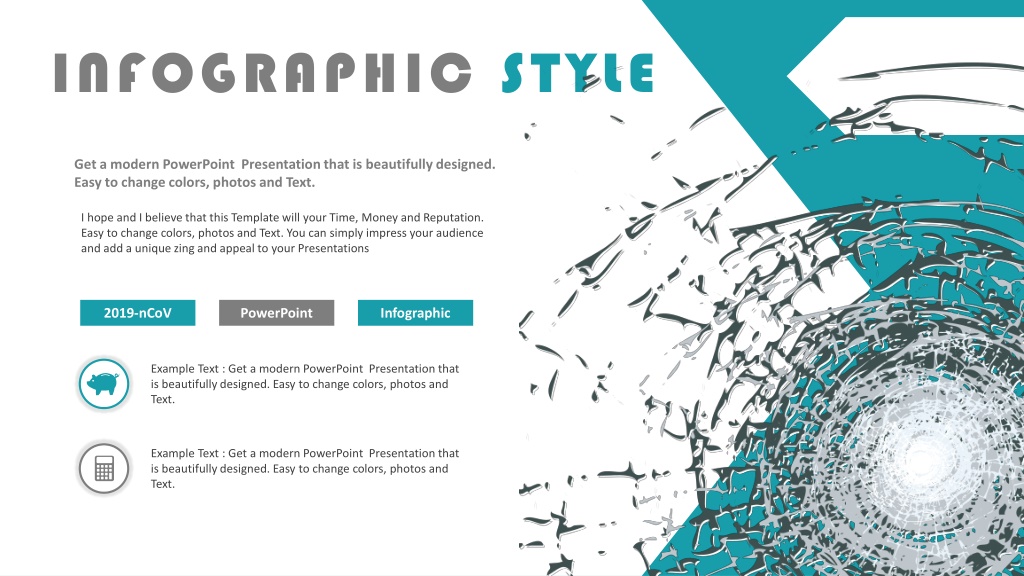 INFOGRAPHIC STYLE

Get a modern PowerPoint Presentation that is beautifully designed. Easy to change colors, photos and Text.

I hope and I believe that this Template will your Time, Money and Reputation. Easy to change colors, photos and Text. You can simply impress your audience and add a unique zing and appeal to your Presentations

2019-nCoV

PowerPoint

Infographic

Example Text : Get a modern PowerPoint Presentation that is beautifully designed. Easy to change colors, photos and Text.

Example Text : Get a modern PowerPoint Presentation that is beautifully designed. Easy to change colors, photos and Text.