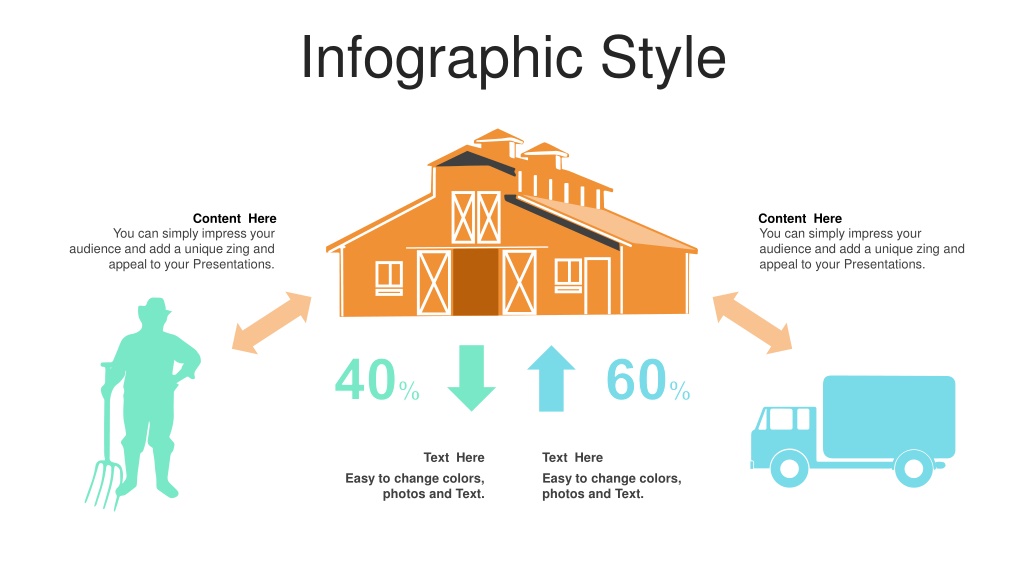 Infographic Style

Content Here
You can simply impress your audience and add a unique zing and appeal to your Presentations.

Content Here
You can simply impress your audience and add a unique zing and appeal to your Presentations.

40%

60%

Text Here
Easy to change colors, photos and Text.

Text Here
Easy to change colors, photos and Text.