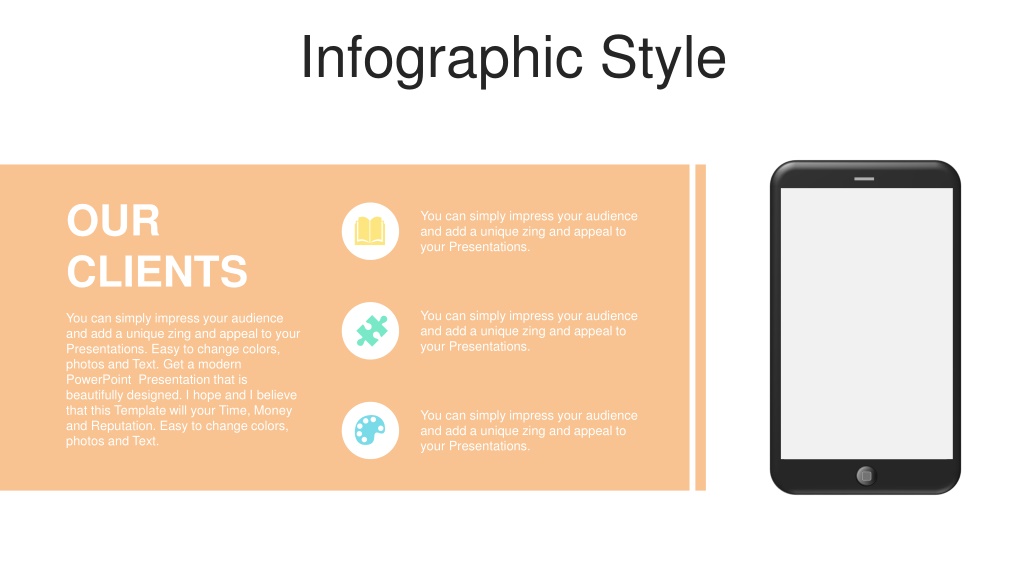 Infographic Style

OUR CLIENTS

You can simply impress your audience and add a unique zing and appeal to your Presentations. Easy to change colors, photos and Text. Get a modern PowerPoint Presentation that is beautifully designed. I hope and I believe that this Template will your Time, Money and Reputation. Easy to change colors, photos and Text.

You can simply impress your audience and add a unique zing and appeal to your Presentations.

You can simply impress your audience and add a unique zing and appeal to your Presentations.

You can simply impress your audience and add a unique zing and appeal to your Presentations.