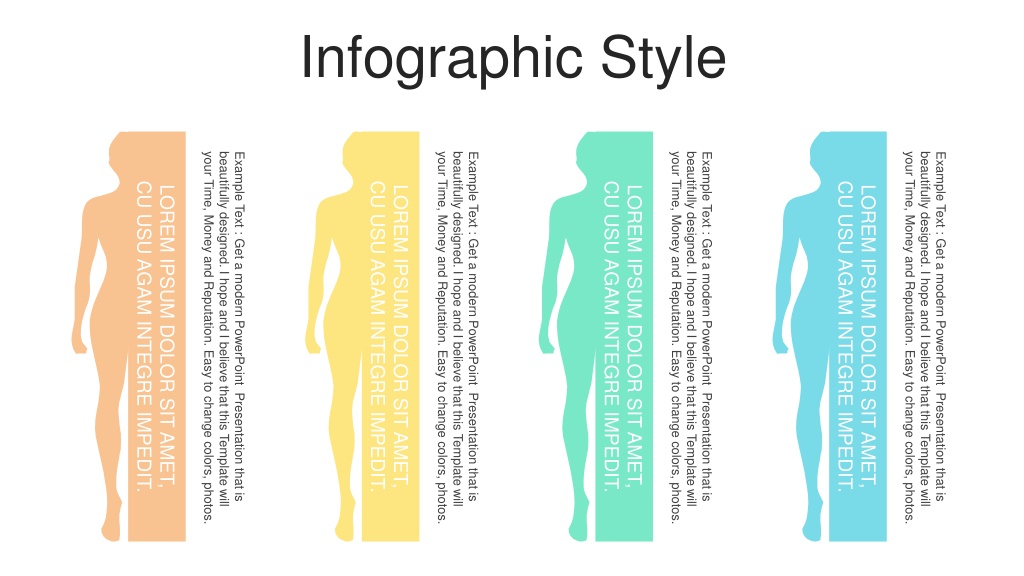 Infographic Style

LOREM IPSUM DOLOR SIT AMET, CU USU AGAM INTEGRE IMPEDIT.

Example Text : Get a modern PowerPoint Presentation that is beautifully designed. I hope and I believe that this Template will your Time, Money and Reputation. Easy to change colors, photos.

LOREM IPSUM DOLOR SIT AMET, CU USU AGAM INTEGRE IMPEDIT.

Example Text : Get a modern PowerPoint Presentation that is beautifully designed. I hope and I believe that this Template will your Time, Money and Reputation. Easy to change colors, photos.

LOREM IPSUM DOLOR SIT AMET, CU USU AGAM INTEGRE IMPEDIT.

Example Text : Get a modern PowerPoint Presentation that is beautifully designed. I hope and I believe that this Template will your Time, Money and Reputation. Easy to change colors, photos.

LOREM IPSUM DOLOR SIT AMET, CU USU AGAM INTEGRE IMPEDIT.

Example Text : Get a modern PowerPoint Presentation that is beautifully designed. I hope and I believe that this Template will your Time, Money and Reputation. Easy to change colors, photos.