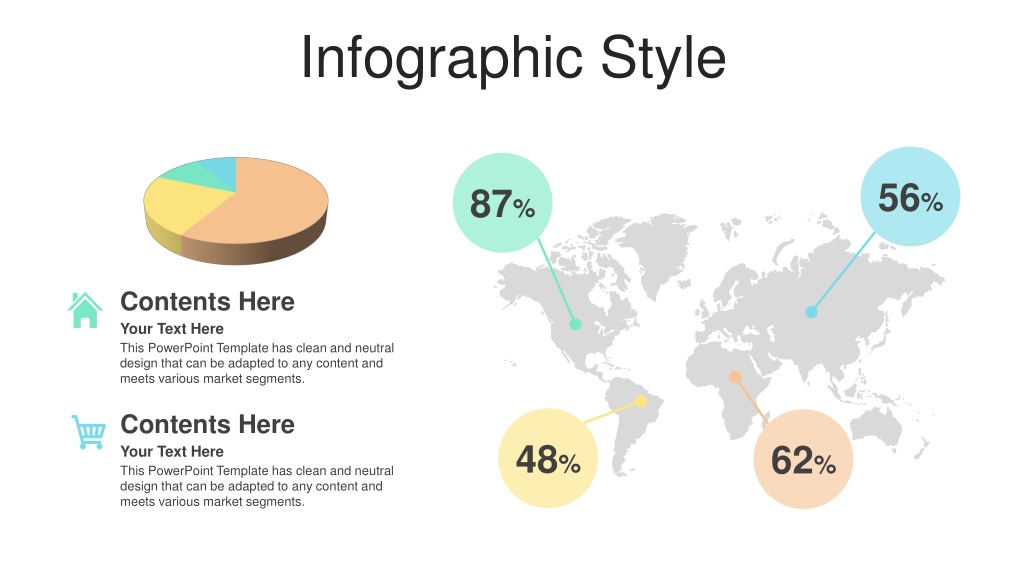 Infographic Style

Contents Here
Your Text Here
This PowerPoint Template has clean and neutral design that can be adapted to any content and meets various market segments.

Contents Here
Your Text Here
This PowerPoint Template has clean and neutral design that can be adapted to any content and meets various market segments.

87%

56%

48%

62%