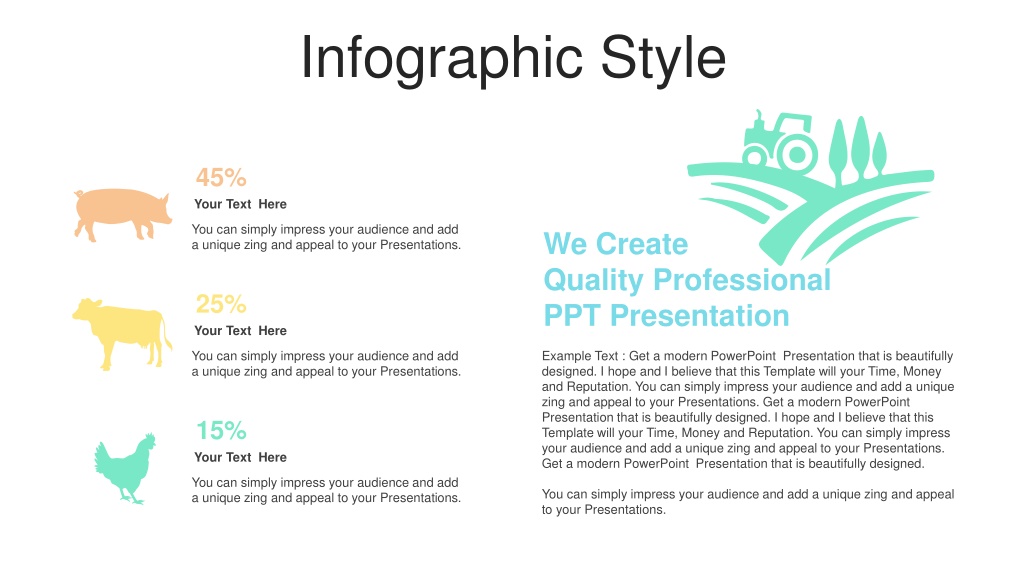 Infographic Style

45%

Your Text Here

You can simply impress your audience and add a unique zing and appeal to your Presentations.

25%

Your Text Here

You can simply impress your audience and add a unique zing and appeal to your Presentations.

15%

Your Text Here

You can simply impress your audience and add a unique zing and appeal to your Presentations.

We Create
Quality Professional
PPT Presentation

Example Text : Get a modern PowerPoint Presentation that is beautifully designed. I hope and I believe that this Template will your Time, Money and Reputation. You can simply impress your audience and add a unique zing and appeal to your Presentations. Get a modern PowerPoint Presentation that is beautifully designed. I hope and I believe that this Template will your Time, Money and Reputation. You can simply impress your audience and add a unique zing and appeal to your Presentations. Get a modern PowerPoint Presentation that is beautifully designed.

You can simply impress your audience and add a unique zing and appeal to your Presentations.