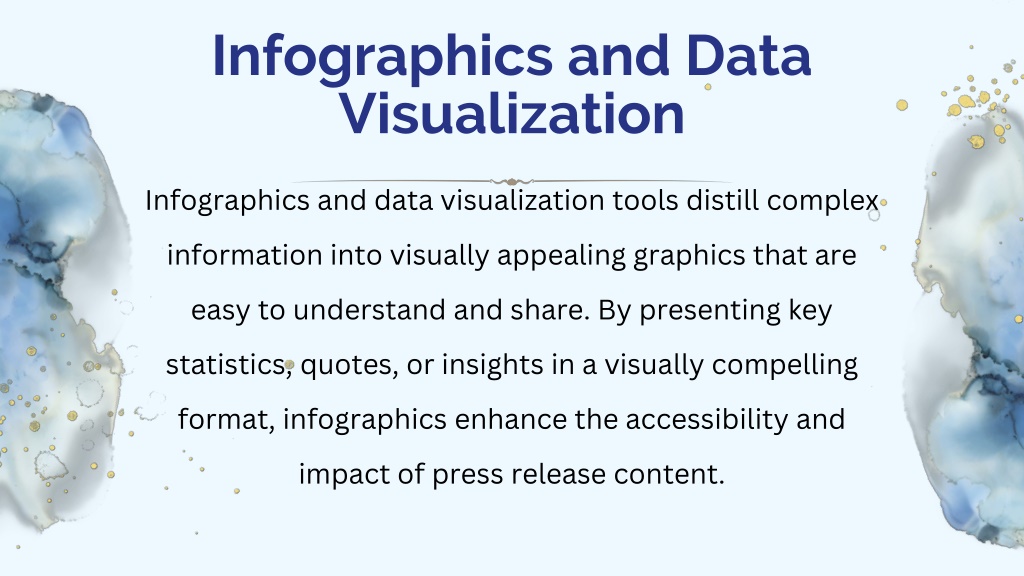 Infographics and Data Visualization

Infographics and data visualization tools distill complex information into visually appealing graphics that are easy to understand and share. By presenting key statistics, quotes, or insights in a visually compelling format, infographics enhance the accessibility and impact of press release content.