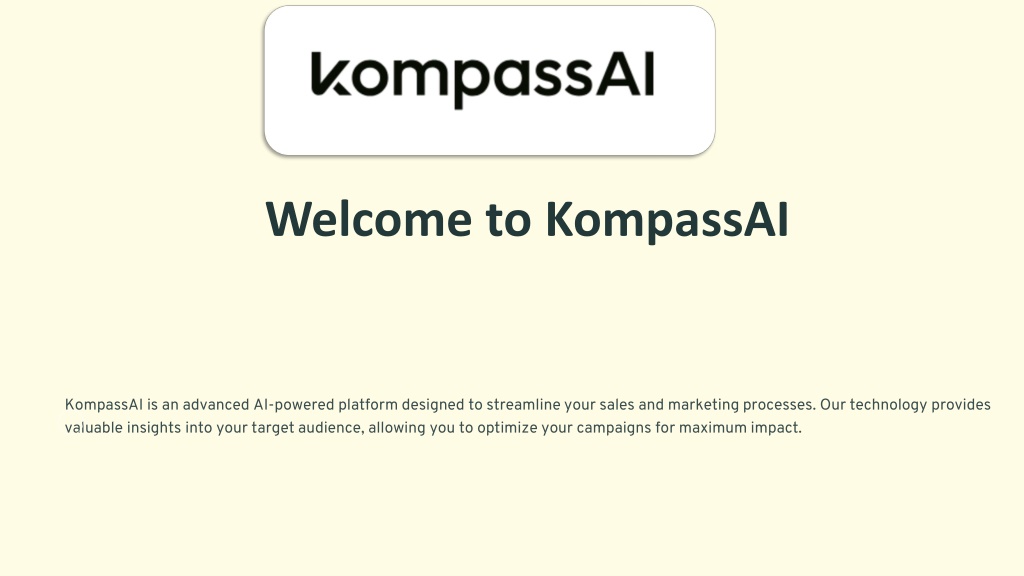 kompassAI

Welcome to KompassAI

KompassAI is an advanced AI-powered platform designed to streamline your sales and marketing processes. Our technology provides valuable insights into your target audience, allowing you to optimize your campaigns for maximum impact.