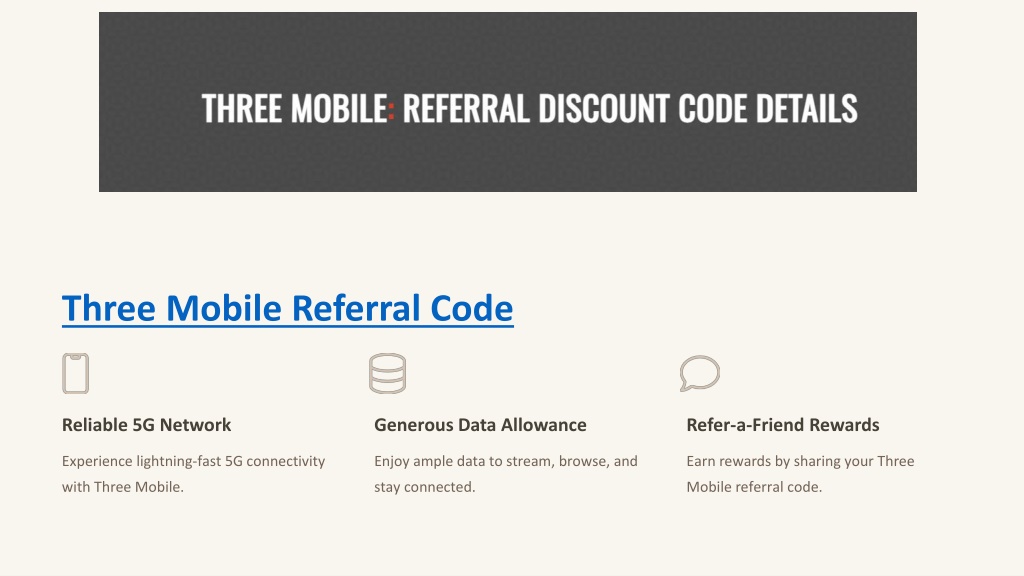 THREE MOBILE: REFERRAL DISCOUNT CODE DETAILS

Three Mobile Referral Code

Reliable 5G Network

Experience lightning-fast 5G connectivity with Three Mobile.

Generous Data Allowance

Enjoy ample data to stream, browse, and stay connected.

Refer-a-Friend Rewards

Earn rewards by sharing your Three Mobile referral code.