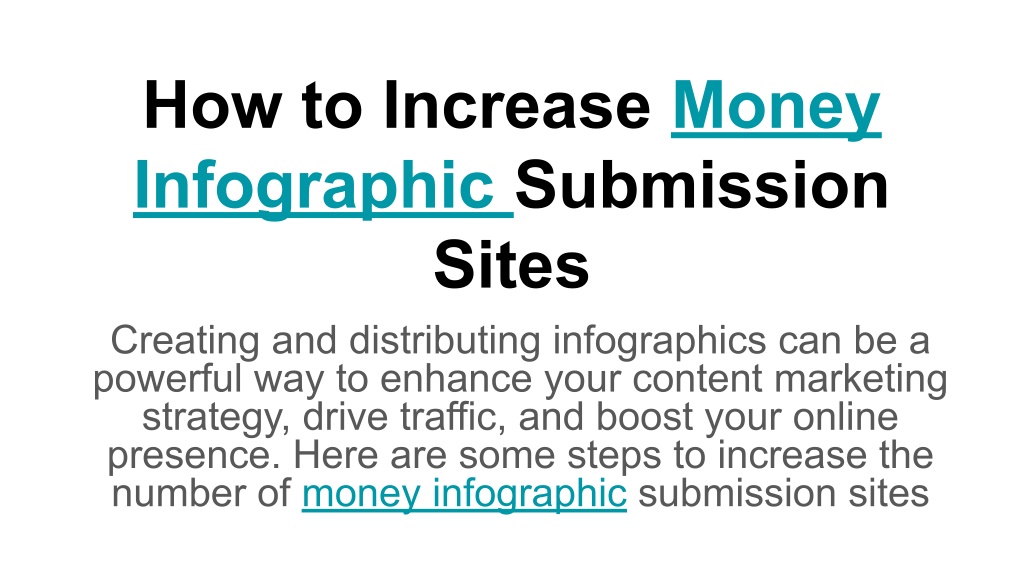 How to Increase Money Infographic Submission Sites

Creating and distributing infographics can be a powerful way to enhance your content marketing strategy, drive traffic, and boost your online presence. Here are some steps to increase the number of money infographic submission sites