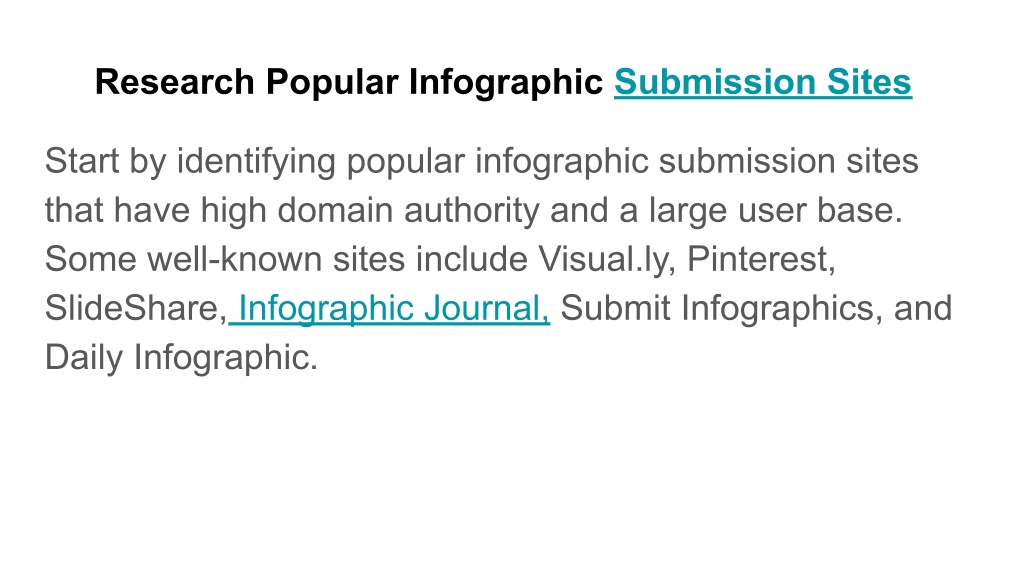 Research Popular Infographic Submission Sites

Start by identifying popular infographic submission sites that have high domain authority and a large user base. Some well-known sites include Visual.ly, Pinterest, SlideShare, Infographic Journal, Submit Infographics, and Daily Infographic.