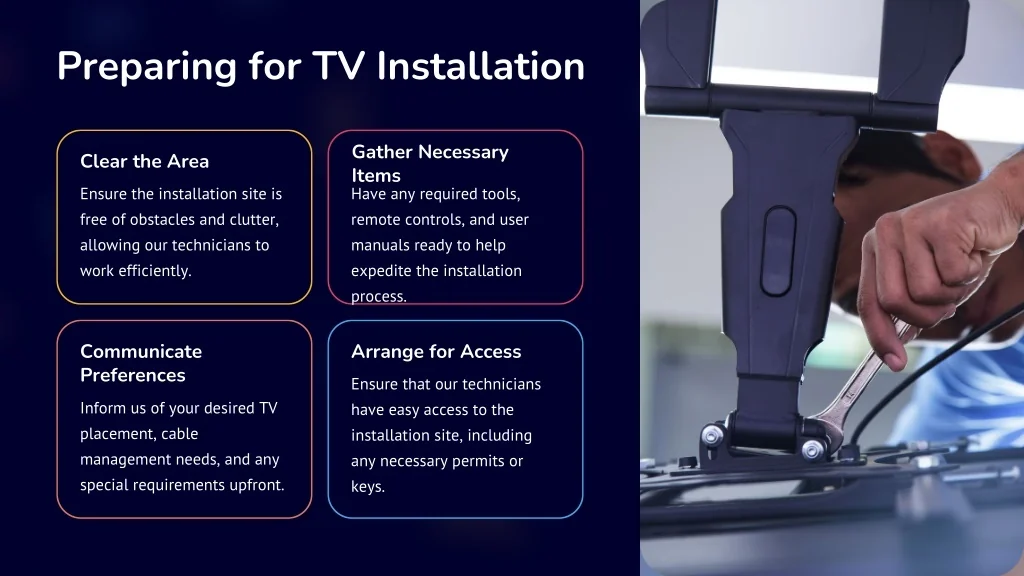 Preparing for TV Installation

Clear the Area

Ensure the installation site is free of obstacles and clutter, allowing our technicians to work efficiently.

Gather Necessary Items

Have any required tools, remote controls, and user manuals ready to help expedite the installation process.

Communicate Preferences

Inform us of your desired TV placement, cable management needs, and any special requirements upfront.

Arrange for Access

Ensure that our technicians have easy access to the installation site, including any necessary permits or keys.