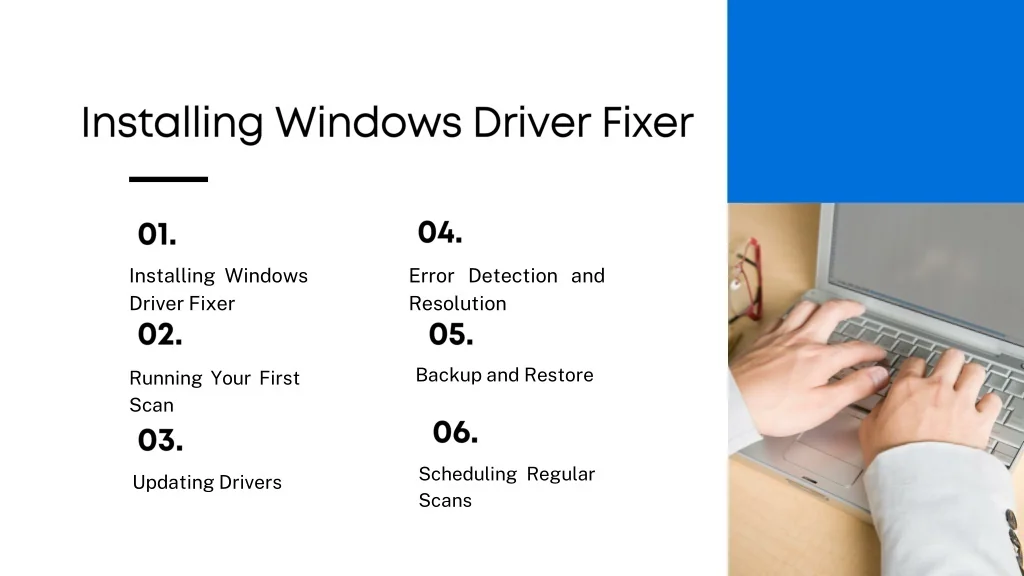 Installing Windows Driver Fixer

01.

Installing Windows Driver Fixer

02.

Running Your First Scan

03.

Updating Drivers

04.

Error Detection and Resolution

05.

Backup and Restore

06.

Scheduling Regular Scans