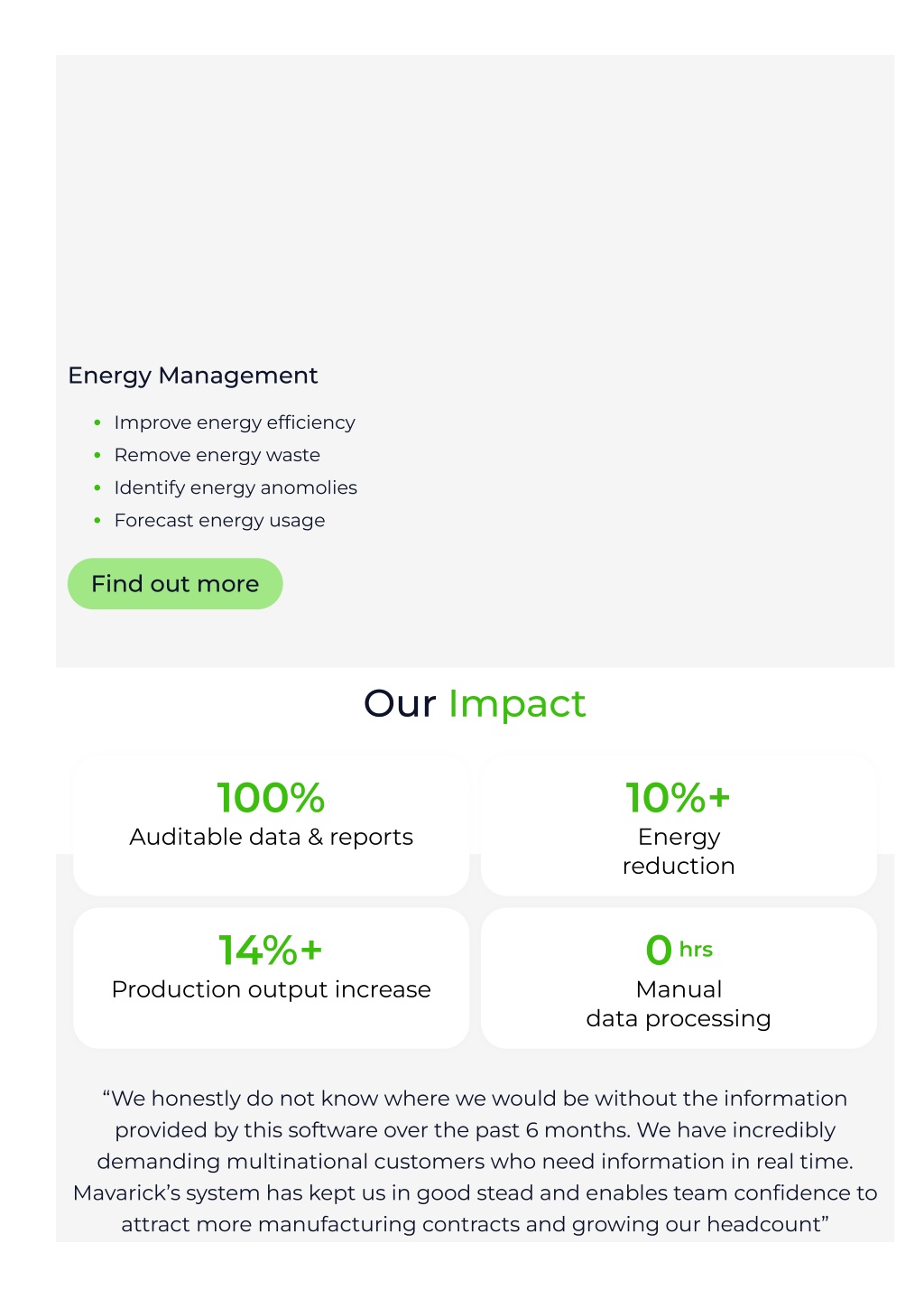 Energy Management

• Improve energy efficiency
• Remove energy waste
• Identify energy anomolies
• Forecast energy usage

Find out more

Our Impact

100%
Auditable data & reports

10%+
Energy
reduction

14%+
Production output increase

0 hrs
Manual
data processing

"We honestly do not know where we would be without the information provided by this software over the past 6 months. We have incredibly demanding multinational customers who need information in real time. Mavarick's system has kept us in good stead and enables team confidence to attract more manufacturing contracts and growing our headcount"