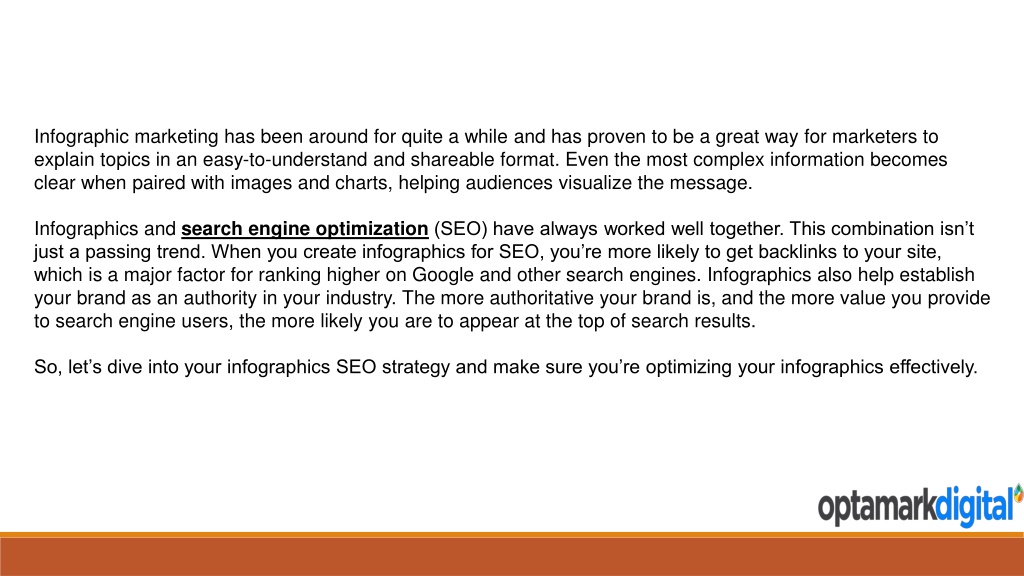 Infographic marketing has been around for quite a while and has proven to be a great way for marketers to explain topics in an easy-to-understand and shareable format. Even the most complex information becomes clear when paired with images and charts, helping audiences visualize the message.

Infographics and search engine optimization (SEO) have always worked well together. This combination isn't just a passing trend. When you create infographics for SEO, you're more likely to get backlinks to your site, which is a major factor for ranking higher on Google and other search engines. Infographics also help establish your brand as an authority in your industry. The more authoritative your brand is, and the more value you provide to search engine users, the more likely you are to appear at the top of search results.

So, let's dive into your infographics SEO strategy and make sure you're optimizing your infographics effectively.

optamarkdigital