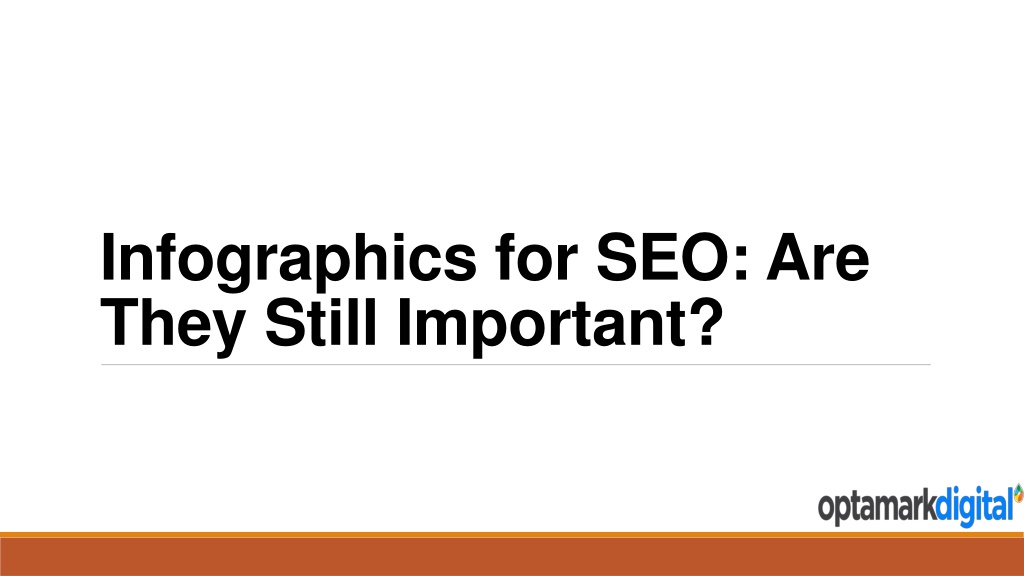 Infographics for SEO: Are They Still Important?

optamarkdigital