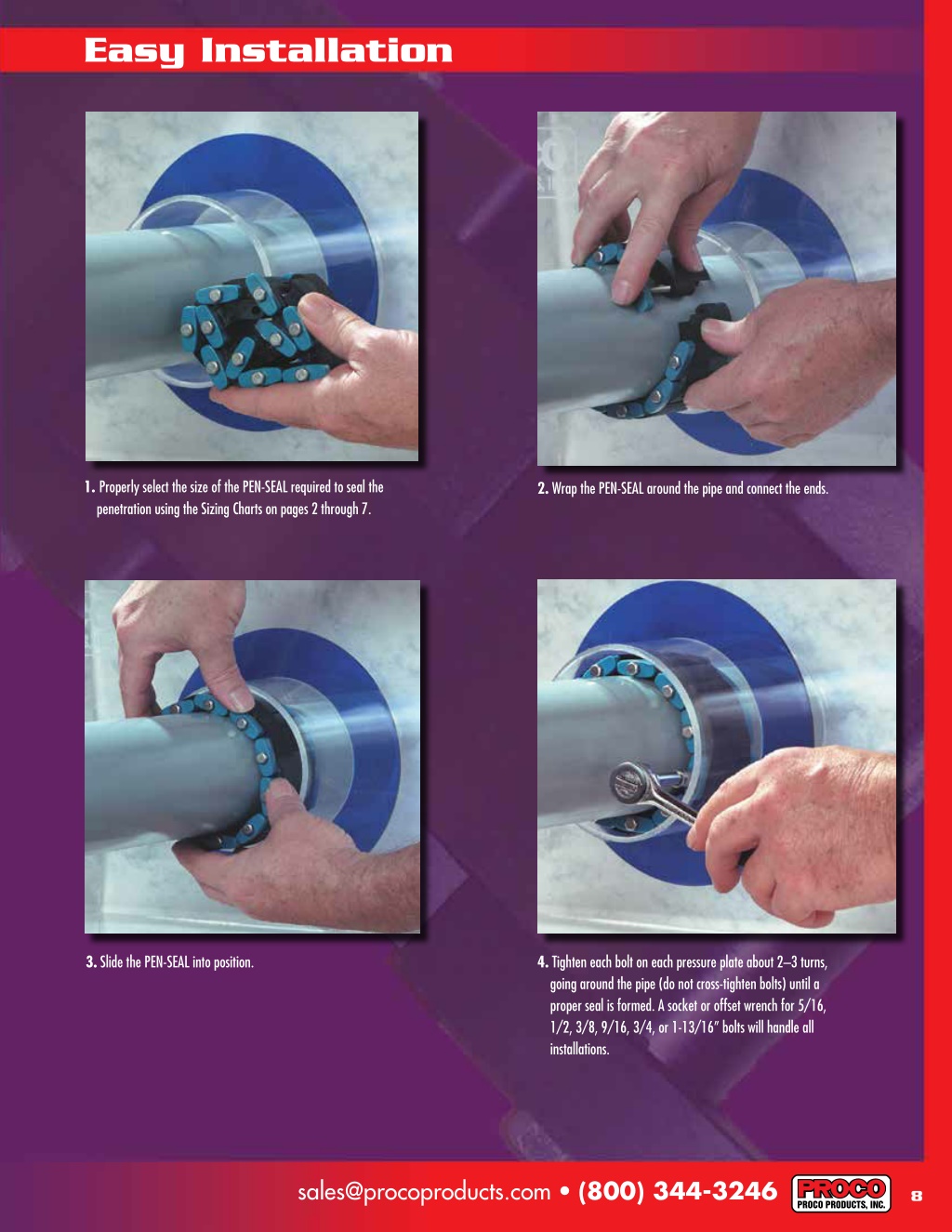 Easy Installation

1. Properly select the size of the PEN-SEAL required to seal the penetration using the Sizing Charts on pages 2 through 7.

2. Wrap the PEN-SEAL around the pipe and connect the ends.

3. Slide the PEN-SEAL into position.

4. Tighten each bolt on each pressure plate about 2–3 turns, going around the pipe (do not cross-tighten bolts) until a proper seal is formed. A socket or offset wrench for 5/16, 1/2, 3/8, 9/16, 3/4, or 1-13/16" bolts will handle all installations.

sales@procoproducts.com • (800) 344-3246 PROCO PROCO PRODUCTS, INC. 8