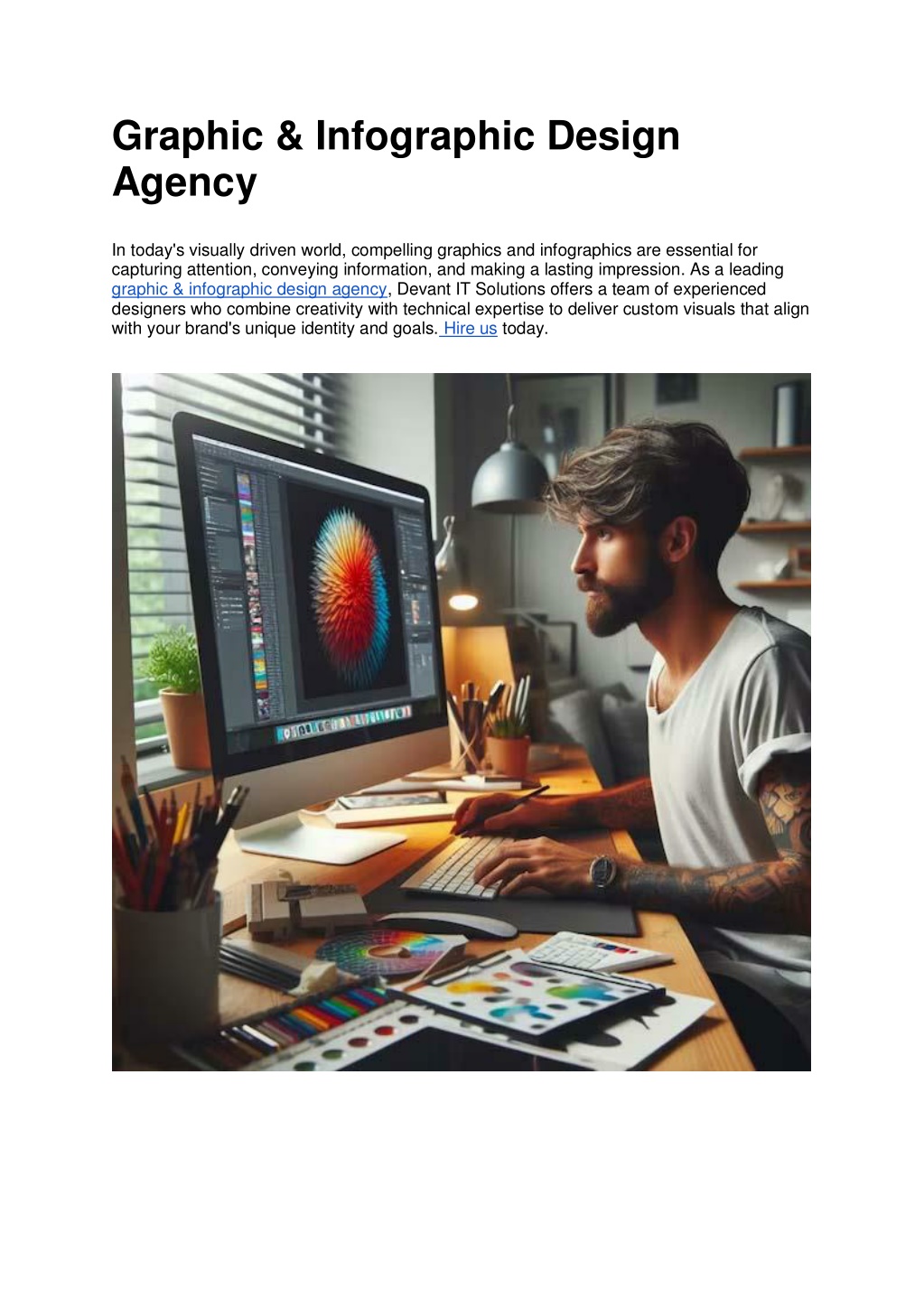 Graphic & Infographic Design Agency

In today's visually driven world, compelling graphics and infographics are essential for capturing attention, conveying information, and making a lasting impression. As a leading graphic & infographic design agency, Devant IT Solutions offers a team of experienced designers who combine creativity with technical expertise to deliver custom visuals that align with your brand's unique identity and goals. Hire us today.