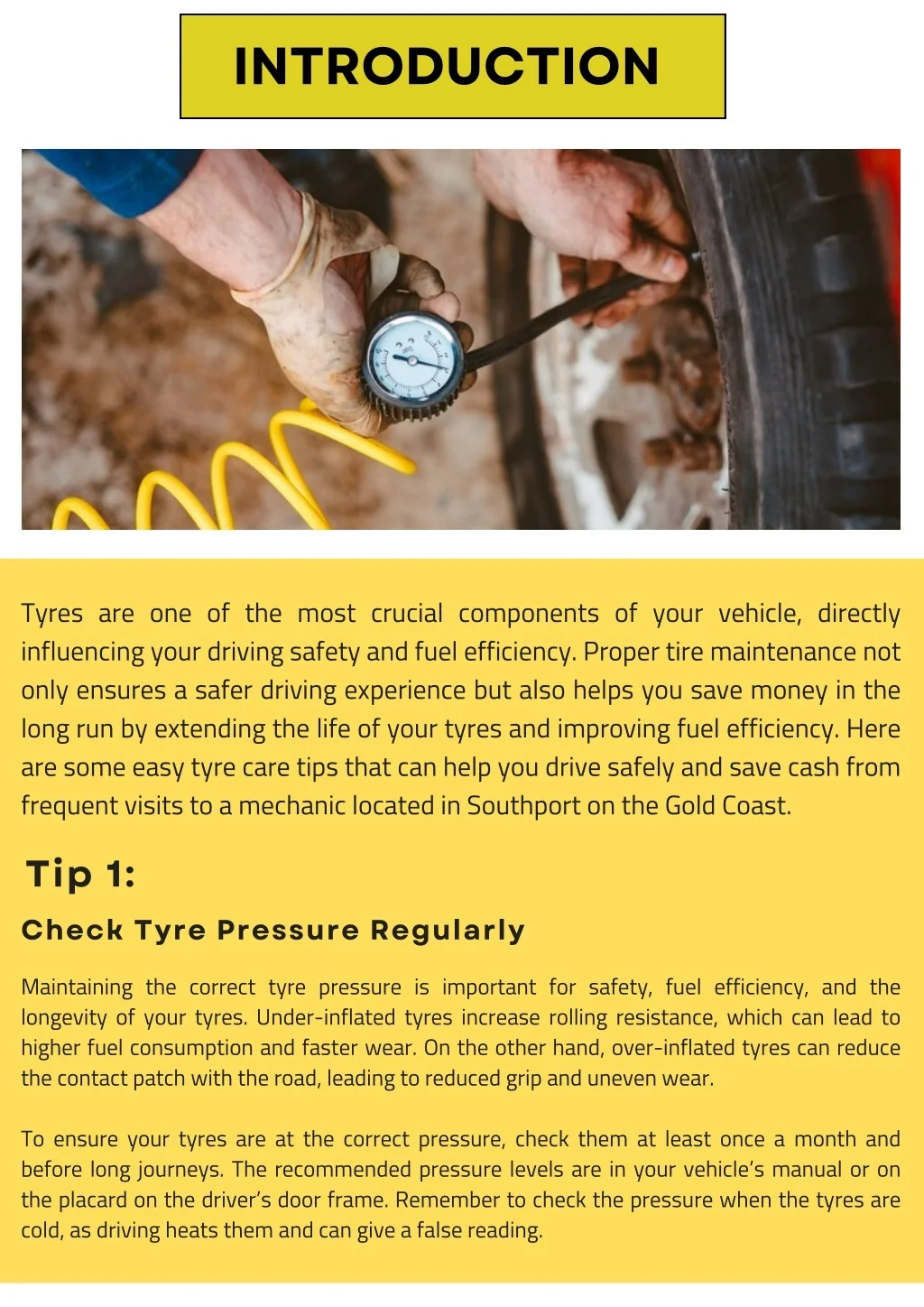 INTRODUCTION

Tyres are one of the most crucial components of your vehicle, directly influencing your driving safety and fuel efficiency. Proper tire maintenance not only ensures a safer driving experience but also helps you save money in the long run by extending the life of your tyres and improving fuel efficiency. Here are some easy tyre care tips that can help you drive safely and save cash from frequent visits to a mechanic located in Southport on the Gold Coast.

Tip 1:

Check Tyre Pressure Regularly

Maintaining the correct tyre pressure is important for safety, fuel efficiency, and the longevity of your tyres. Under-inflated tyres increase rolling resistance, which can lead to higher fuel consumption and faster wear. On the other hand, over-inflated tyres can reduce the contact patch with the road, leading to reduced grip and uneven wear.

To ensure your tyres are at the correct pressure, check them at least once a month and before long journeys. The recommended pressure levels are in your vehicle's manual or on the placard on the driver's door frame. Remember to check the pressure when the tyres are cold, as driving heats them and can give a false reading.