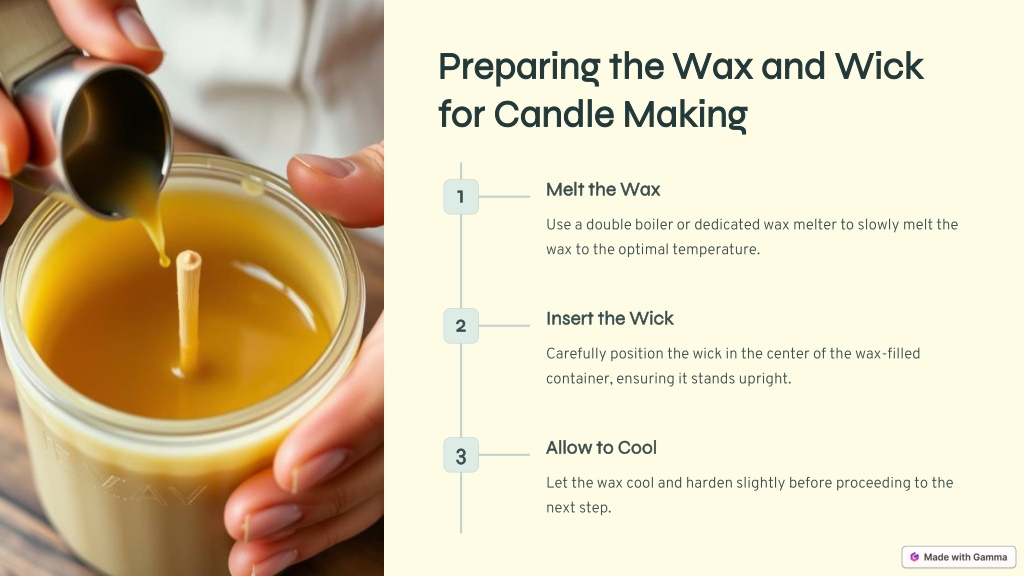 Preparing the Wax and Wick for Candle Making

1

Melt the Wax

Use a double boiler or dedicated wax melter to slowly melt the wax to the optimal temperature.

2

Insert the Wick

Carefully position the wick in the center of the wax-filled container, ensuring it stands upright.

3

Allow to Cool

Let the wax cool and harden slightly before proceeding to the next step.

Made with Gamma