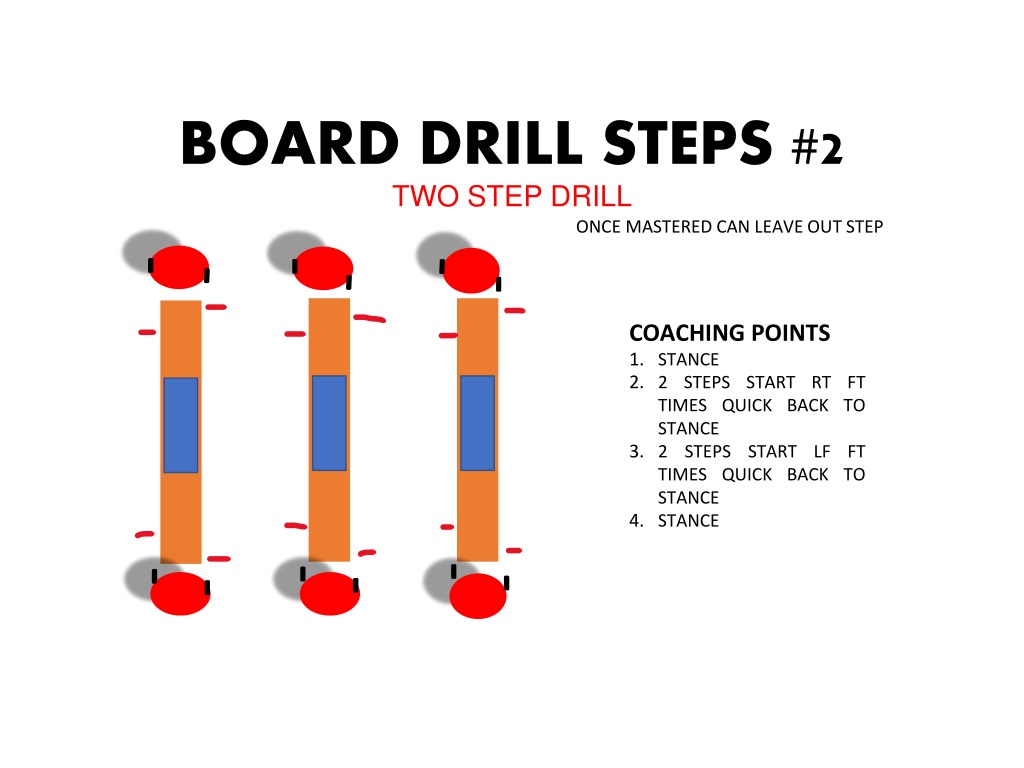 BOARD DRILL STEPS #2

TWO STEP DRILL

ONCE MASTERED CAN LEAVE OUT STEP

COACHING POINTS

1. STANCE
2. 2 STEPS START RT FT TIMES QUICK BACK TO STANCE
3. 2 STEPS START LF FT TIMES QUICK BACK TO STANCE
4. STANCE