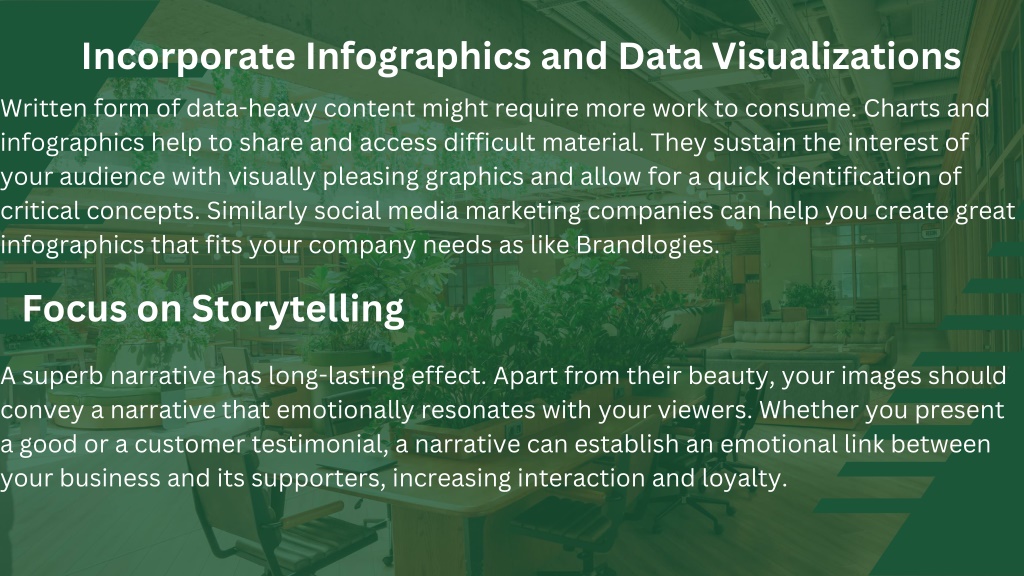 Incorporate Infographics and Data Visualizations

Written form of data-heavy content might require more work to consume. Charts and infographics help to share and access difficult material. They sustain the interest of your audience with visually pleasing graphics and allow for a quick identification of critical concepts. Similarly social media marketing companies can help you create great infographics that fits your company needs as like Brandlogies.

Focus on Storytelling

A superb narrative has long-lasting effect. Apart from their beauty, your images should convey a narrative that emotionally resonates with your viewers. Whether you present a good or a customer testimonial, a narrative can establish an emotional link between your business and its supporters, increasing interaction and loyalty.